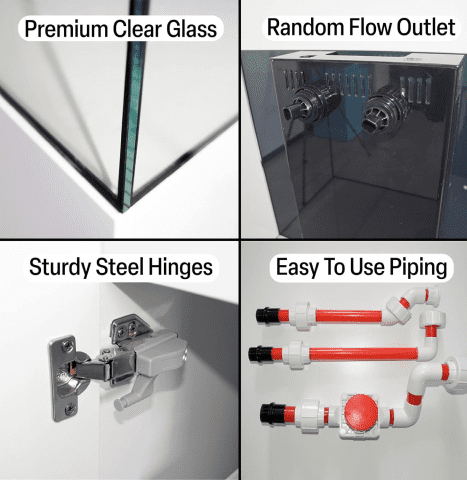 Premium Clear Glass

Random Flow Outlet

Sturdy Steel Hinges

Easy To Use Piping